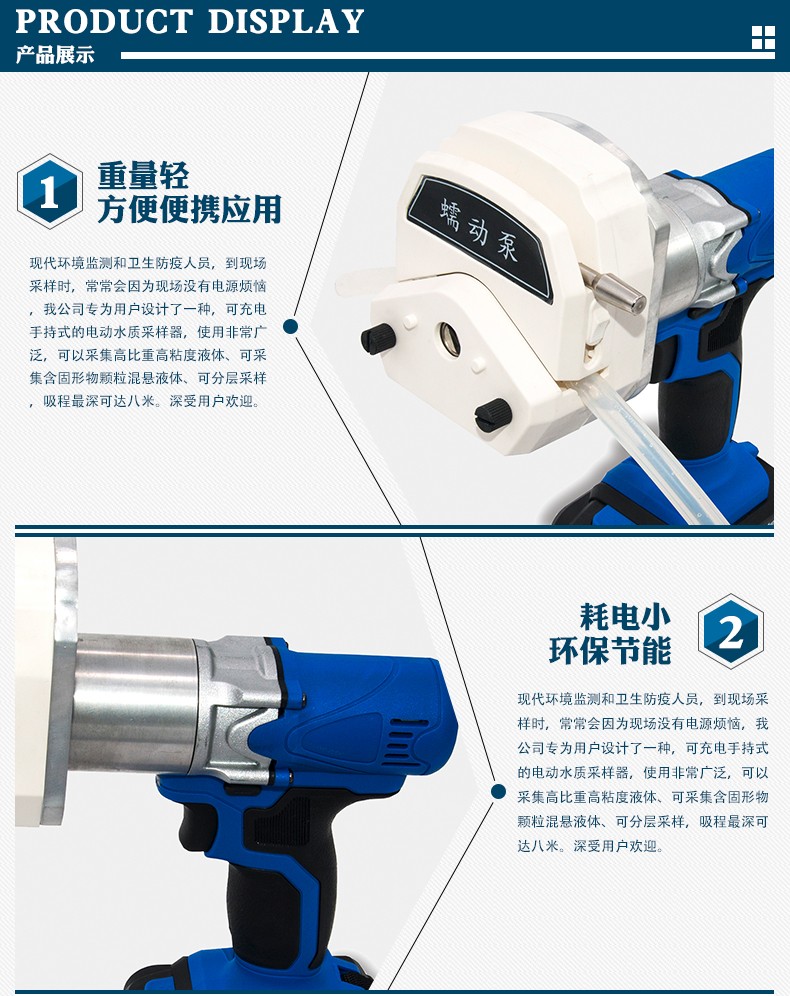 PRODUCT DISPLAY
产品展示

1
重量轻
方便便携应用

现代环境监测和卫生防疫人员，到现场采样时，常常会因为现场没有电源烦恼，我公司专为用户设计了一种，可充电手持式的电动水质采样器，使用非常广泛，可以采集高比重高粘度液体、可采集含固形物颗粒混悬液体、可分层采样，吸程最深可达八米。深受用户欢迎。

蠕动泵

耗电小
环保节能
2

现代环境监测和卫生防疫人员，到现场采样时，常常会因为现场没有电源烦恼，我公司专为用户设计了一种，可充电手持式的电动水质采样器，使用非常广泛，可以采集高比重高粘度液体、可采集含固形物颗粒混悬液体、可分层采样，吸程最深可达八米。深受用户欢迎。